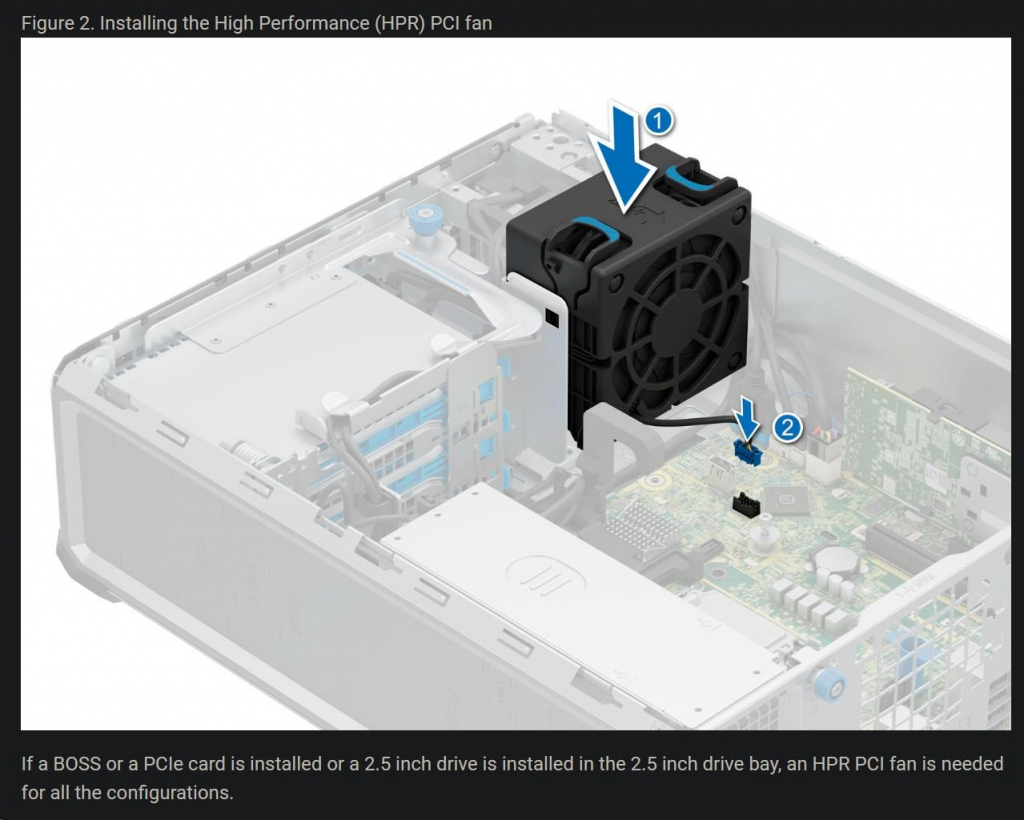 Figure 2. Installing the High Performance (HPR) PCI fan

1

2

If a BOSS or a PCIe card is installed or a 2.5 inch drive is installed in the 2.5 inch drive bay, an HPR PCI fan is needed for all the configurations.